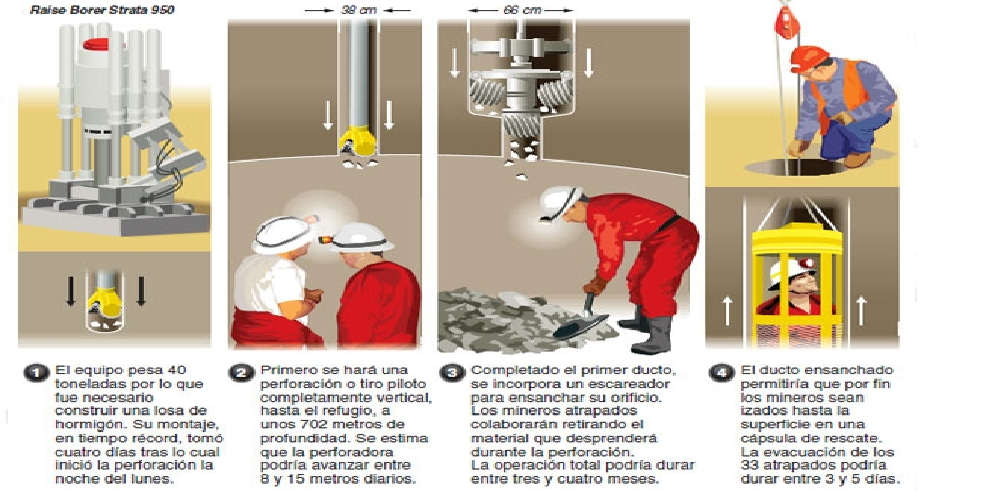 Raise Borer Strata 950

38 cm

66 cm

1 El equipo pesa 40 toneladas por lo que fue necesario construir una losa de hormigón. Su montaje, en tiempo récord, tomó cuatro días tras lo cual inició la perforación la noche del lunes.

2 Primero se hará una perforación o tiro piloto completamente vertical, hasta el refugio, a unos 702 metros de profundidad. Se estima que la perforadora podría avanzar entre 8 y 15 metros diarios.

3 Completado el primer ducto, se incorpora un escareador para ensanchar su orificio. Los mineros atrapados colaborarán retirando el material que desprenderá durante la perforación. La operación total podría durar entre tres y cuatro meses.

4 El ducto ensanchado permitiría que por fin los mineros sean izados hasta la superficie en una cápsula de rescate. La evacuación de los 33 atrapados podría durar entre 3 y 5 días.